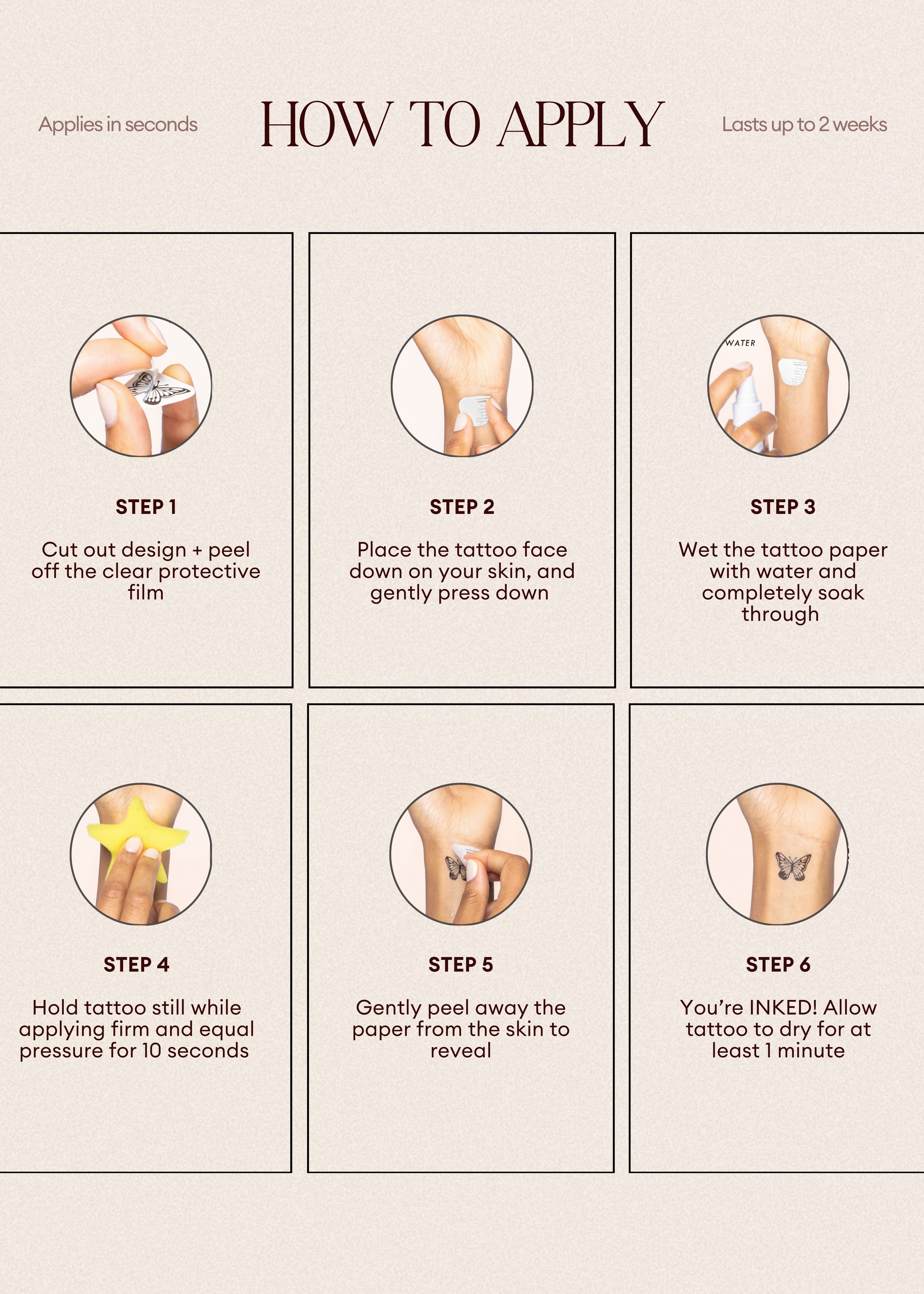 Applies in seconds

HOW TO APPLY

Lasts up to 2 weeks

STEP 1

Cut out design + peel off the clear protective film

STEP 2

Place the tattoo face down on your skin, and gently press down

WATER

STEP 3

Wet the tattoo paper with water and completely soak through

STEP 4

Hold tattoo still while applying firm and equal pressure for 10 seconds

STEP 5

Gently peel away the paper from the skin to reveal

STEP 6

You're INKED! Allow tattoo to dry for at least 1 minute