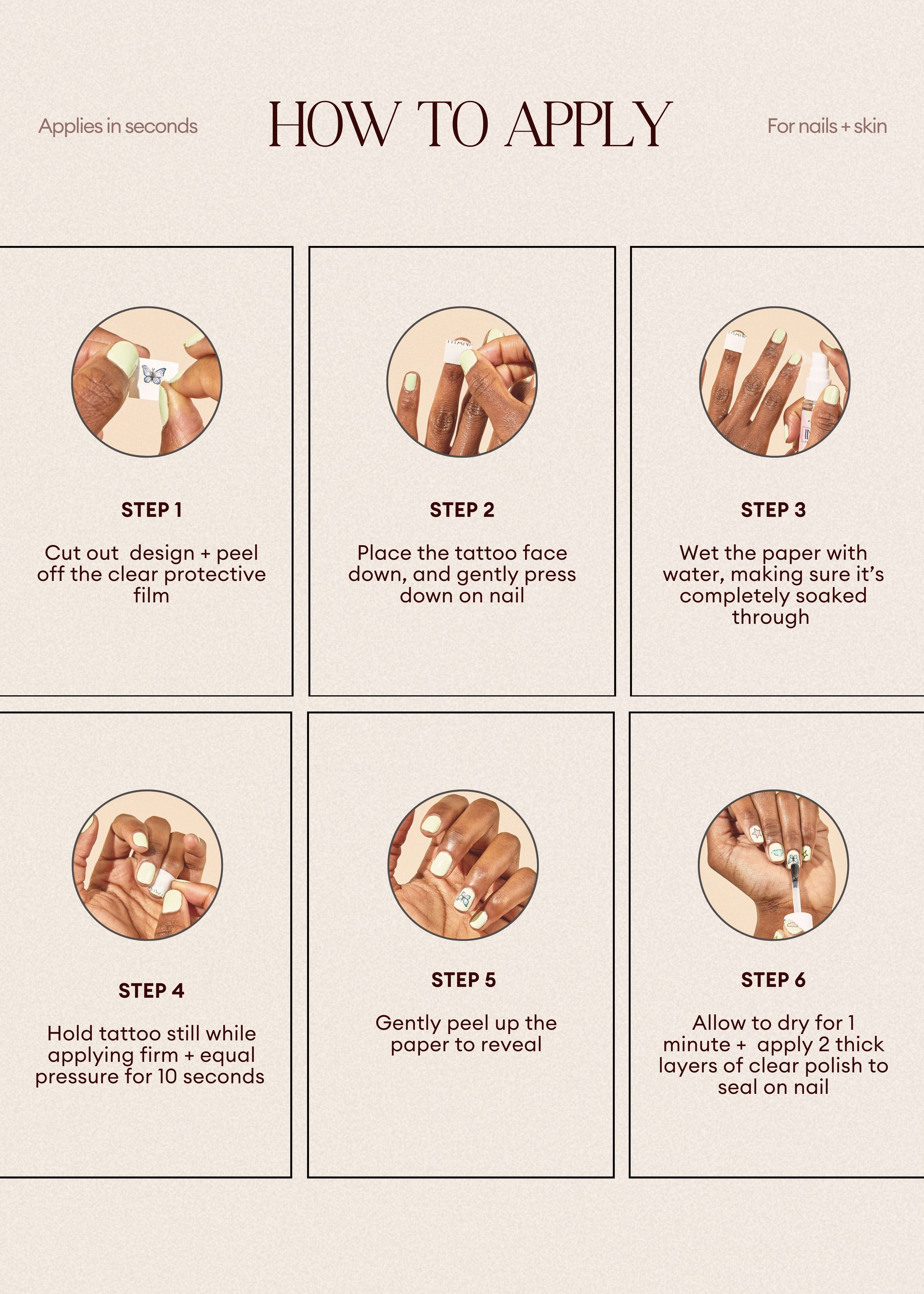 Applies in seconds

HOW TO APPLY

For nails + skin

STEP 1

Cut out design + peel off the clear protective film

STEP 2

Place the tattoo face down, and gently press down on nail

STEP 3

Wet the paper with water, making sure it's completely soaked through

STEP 4

Hold tattoo still while applying firm + equal pressure for 10 seconds

STEP 5

Gently peel up the paper to reveal

STEP 6

Allow to dry for 1 minute + apply 2 thick layers of clear polish to seal on nail