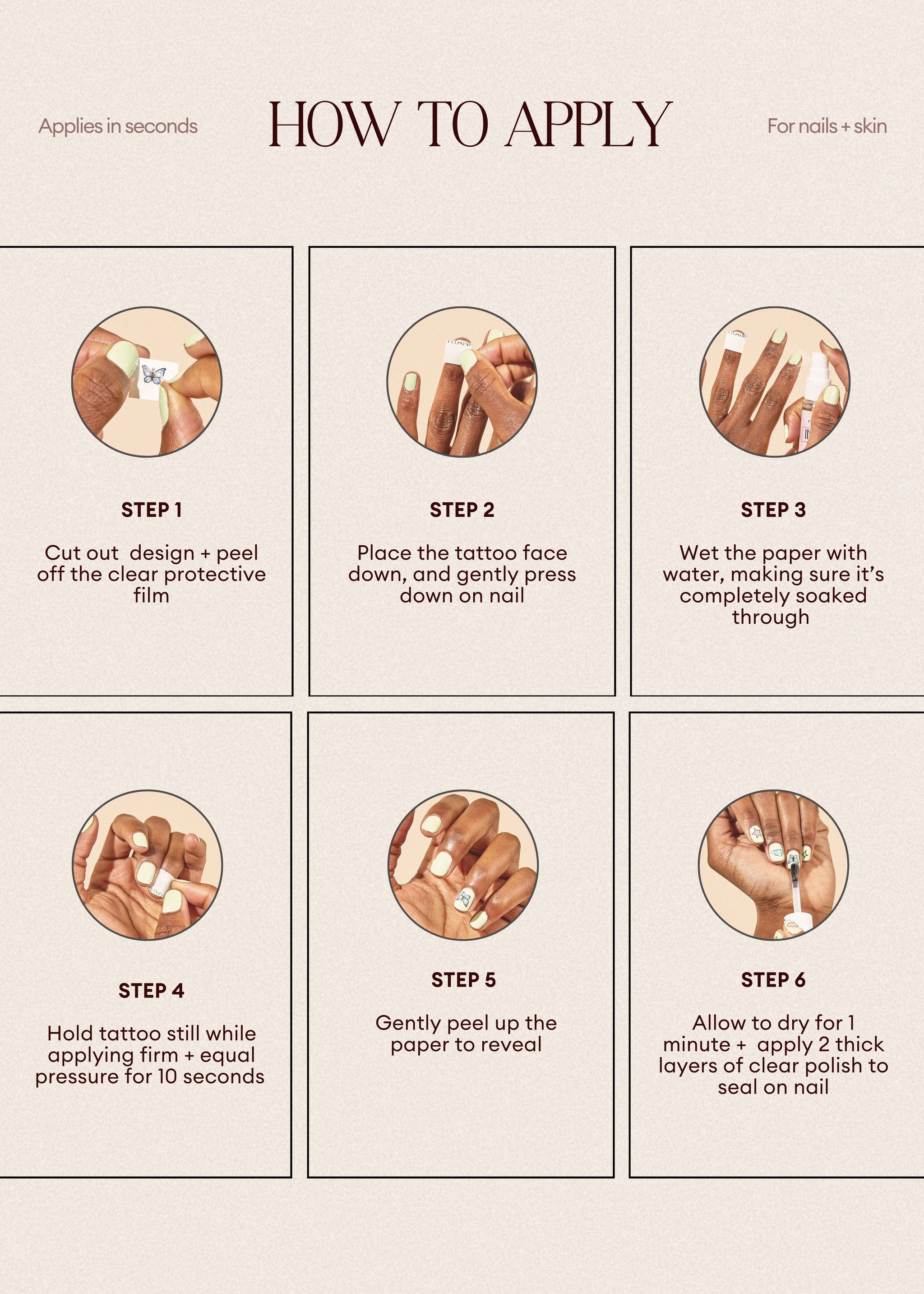 Applies in seconds

HOW TO APPLY

For nails + skin

STEP 1

Cut out design + peel off the clear protective film

STEP 2

Place the tattoo face down, and gently press down on nail

STEP 3

Wet the paper with water, making sure it's completely soaked through

STEP 4

Hold tattoo still while applying firm + equal pressure for 10 seconds

STEP 5

Gently peel up the paper to reveal

STEP 6

Allow to dry for 1 minute + apply 2 thick layers of clear polish to seal on nail