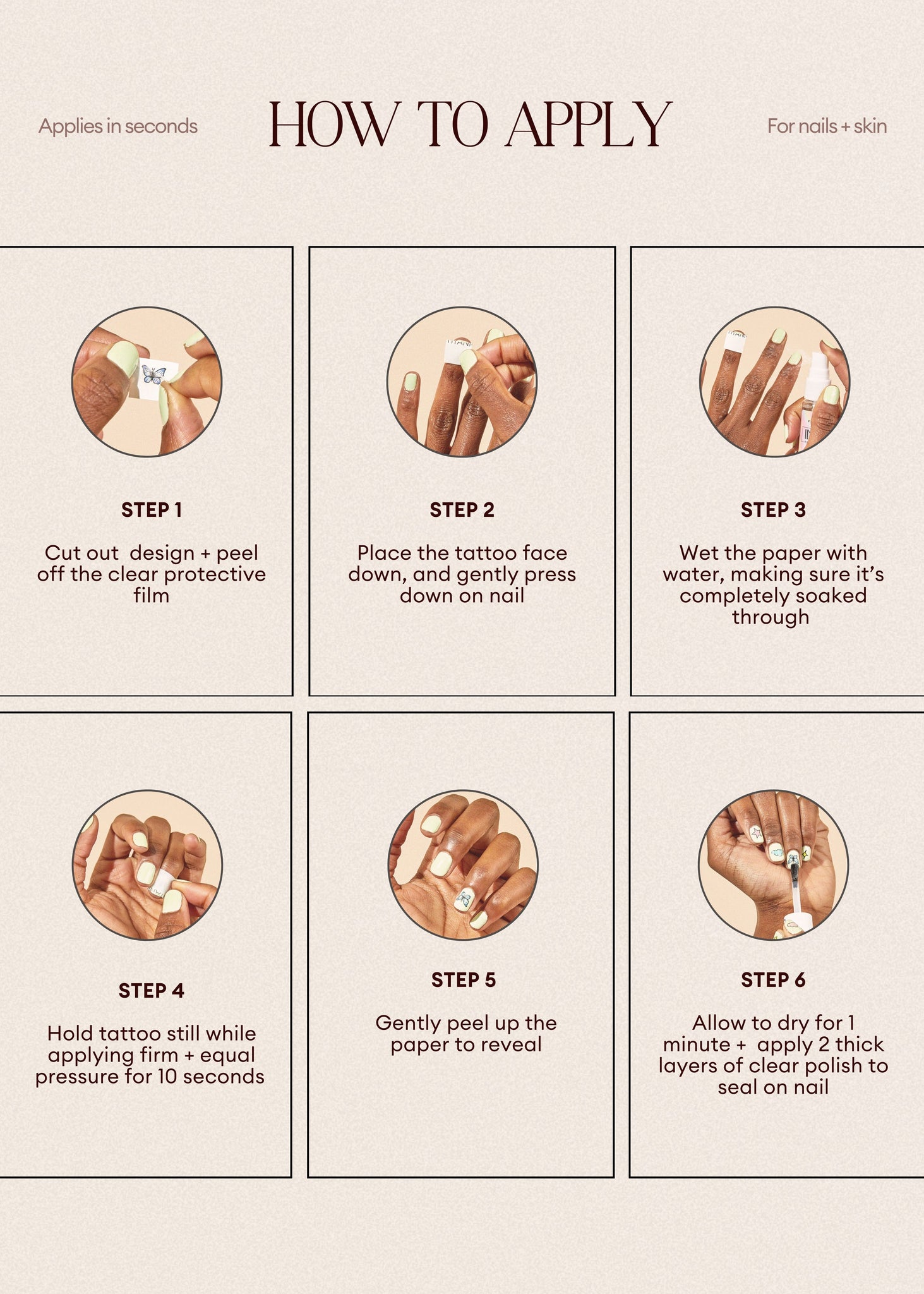 Applies in seconds

HOW TO APPLY

For nails + skin

STEP 1

Cut out  design + peel off the clear protective film

STEP 2

Place the tattoo face down, and gently press down on nail

STEP 3

Wet the paper with water, making sure it's completely soaked through

STEP 4

Hold tattoo still while applying firm + equal pressure for 10 seconds

STEP 5

Gently peel up the paper to reveal

STEP 6

Allow to dry for 1 minute +  apply 2 thick layers of clear polish to seal on nail